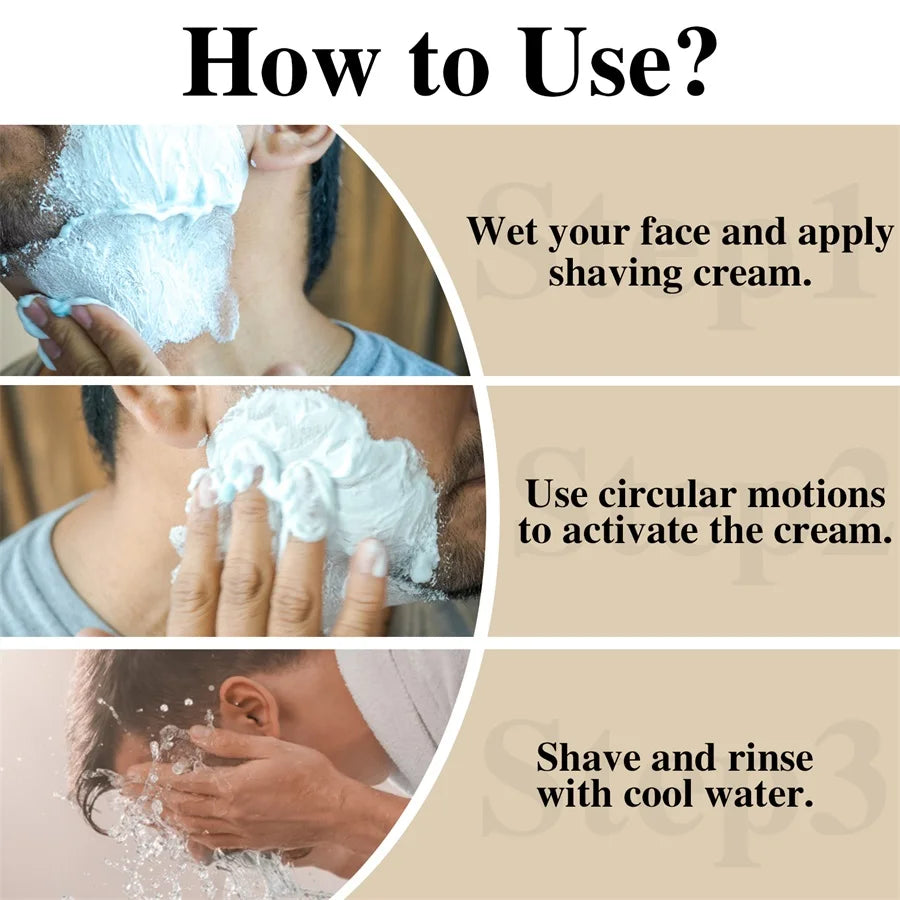 How to Use?

Step1

Wet your face and apply shaving cream.

Step2

Use circular motions to activate the cream.

Step3

Shave and rinse with cool water.